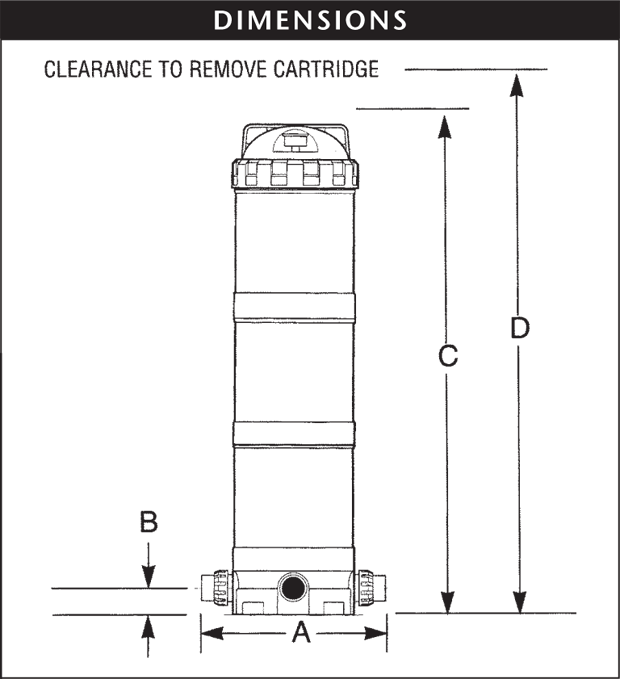 DIMENSIONS

CLEARANCE TO REMOVE CARTRIDGE

D

C

B

A