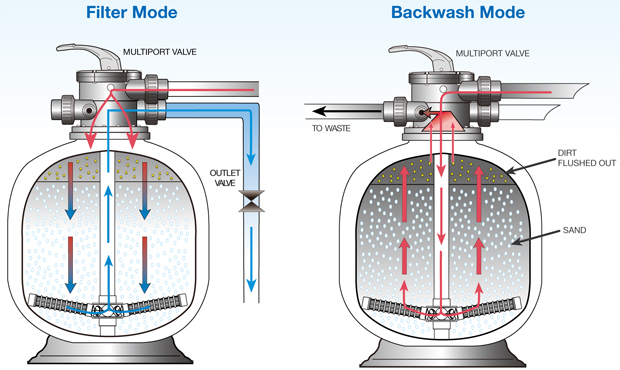 Filter Mode

MULTIPORT VALVE

OUTLET VALVE

Backwash Mode

MULTIPORT VALVE

TO WASTE

DIRT FLUSHED OUT

SAND