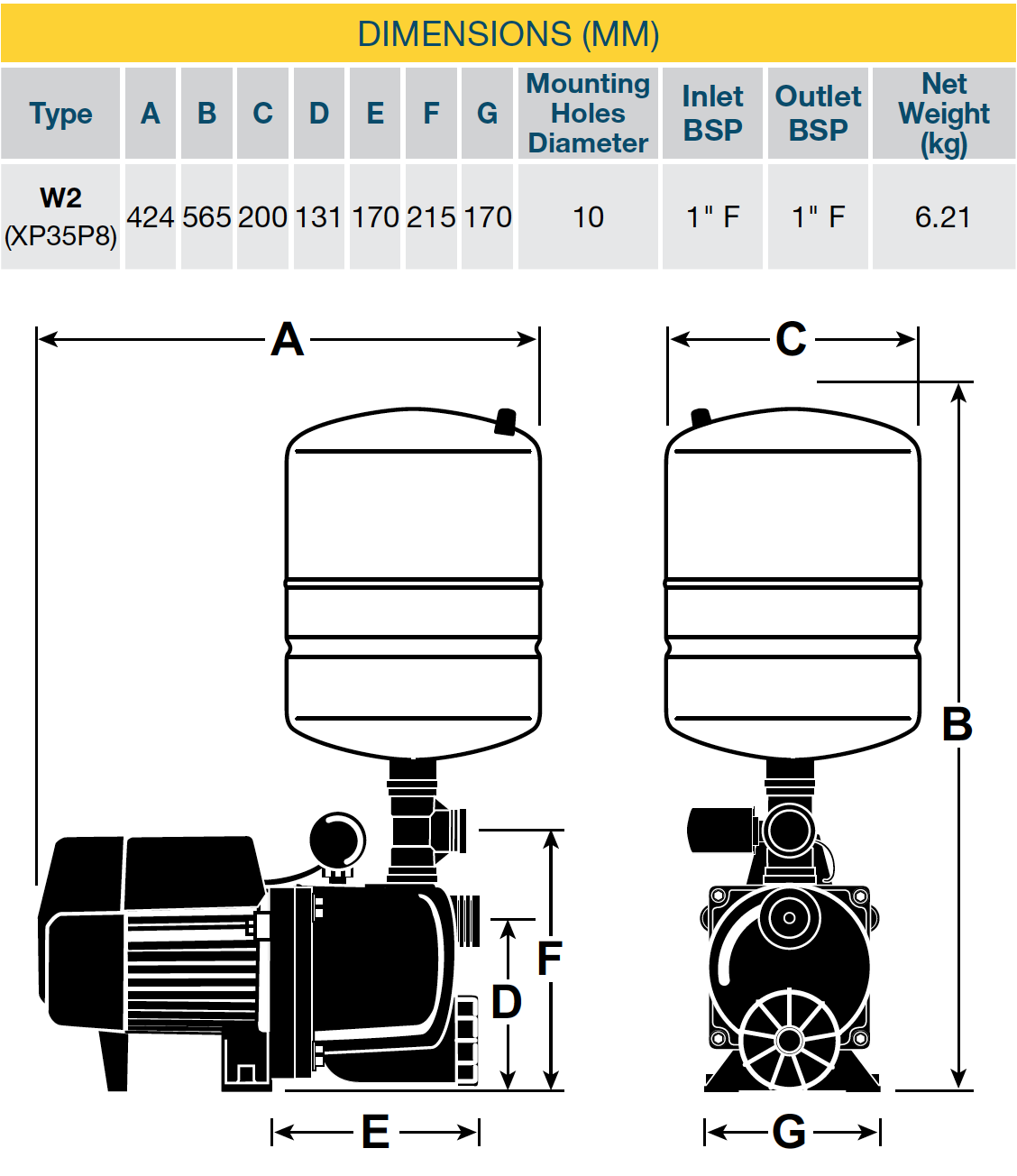 DIMENSIONS (MM)

| Type | A | B | C | D | E | F | G | Mounting Holes Diameter | Inlet BSP | Outlet BSP | Net Weight (kg) |
|---|---|---|---|---|---|---|---|---|---|---|---|
| W2 (XP35P8) | 424 | 565 | 200 | 131 | 170 | 215 | 170 | 10 | 1" F | 1" F | 6.21 |

A
C
B
F
D
E
G